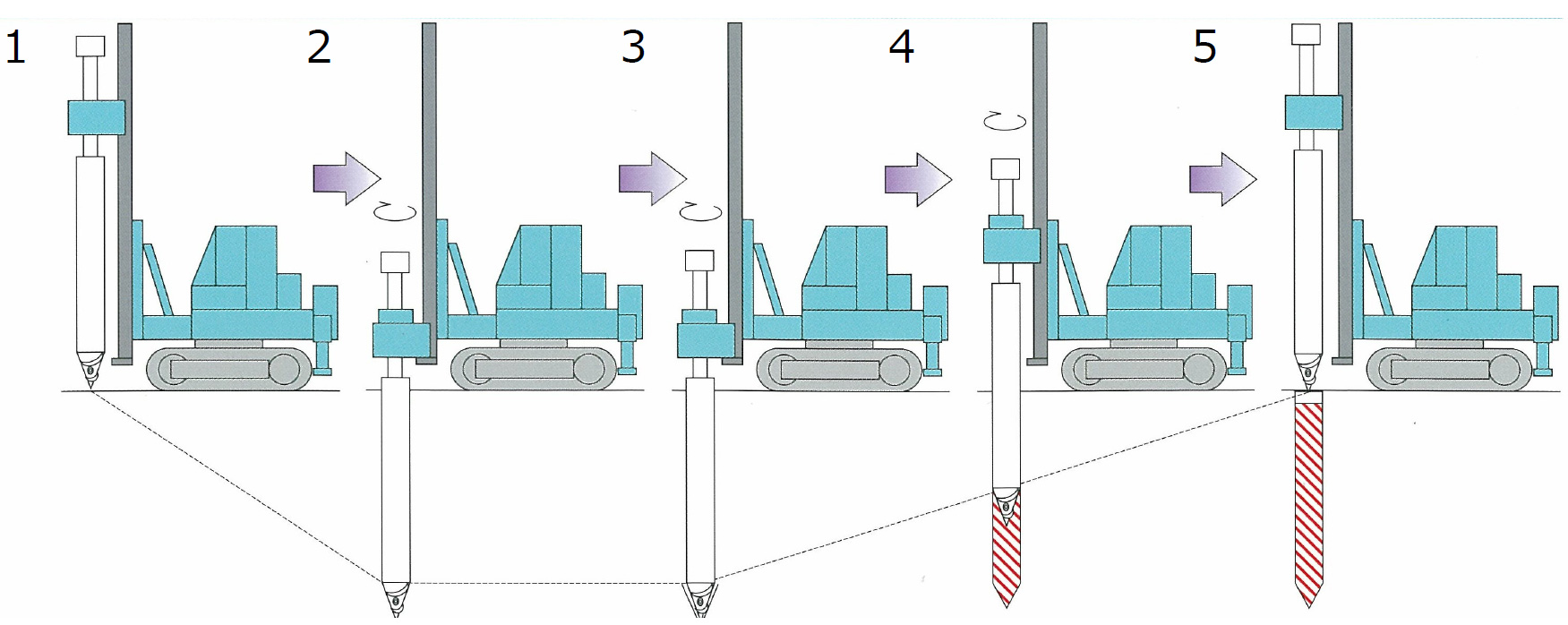 1
2
3
4
5